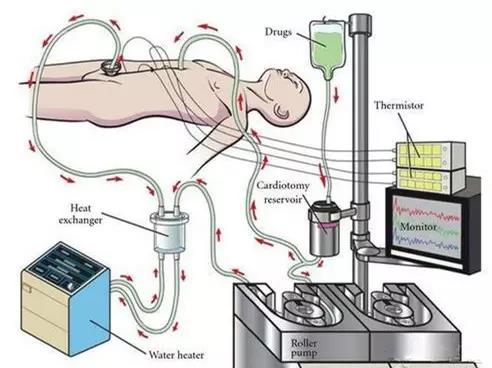 Drugs

Thermistor

Cardiotomy reservoir

Heat exchanger

Monitor

Water heater

Roller pump